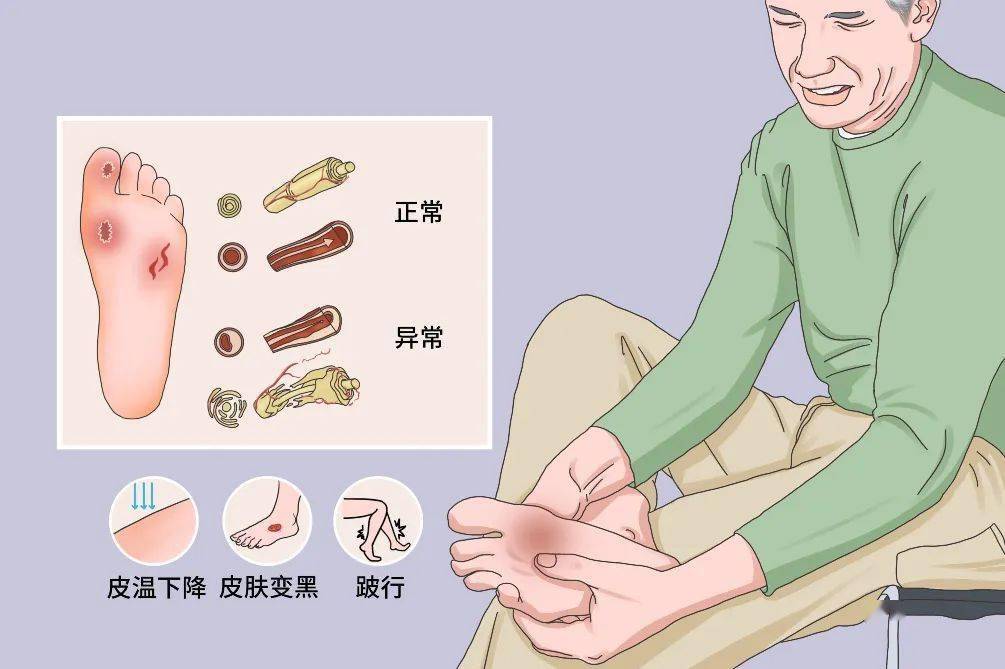 正常

异常

皮温下降

皮肤变黑

跛行